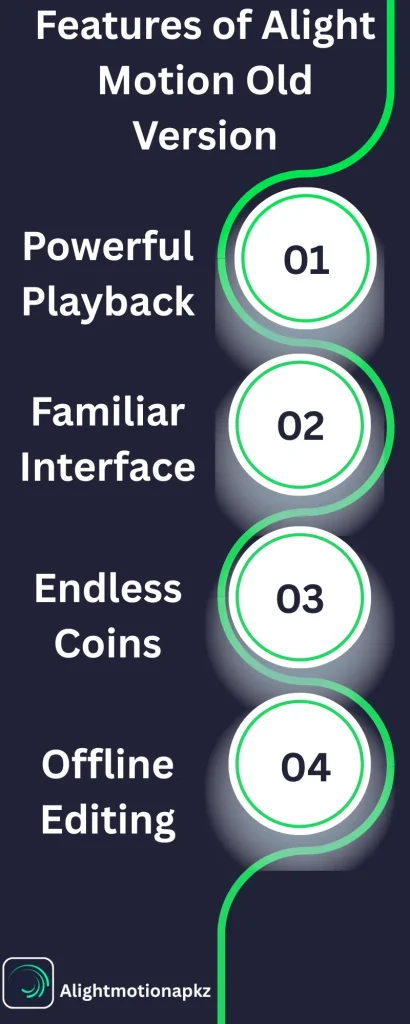 Features of Alight Motion Old Version

Powerful Playback

01

Familiar Interface

02

Endless Coins

03

Offline Editing

04

Alightmotionapkz