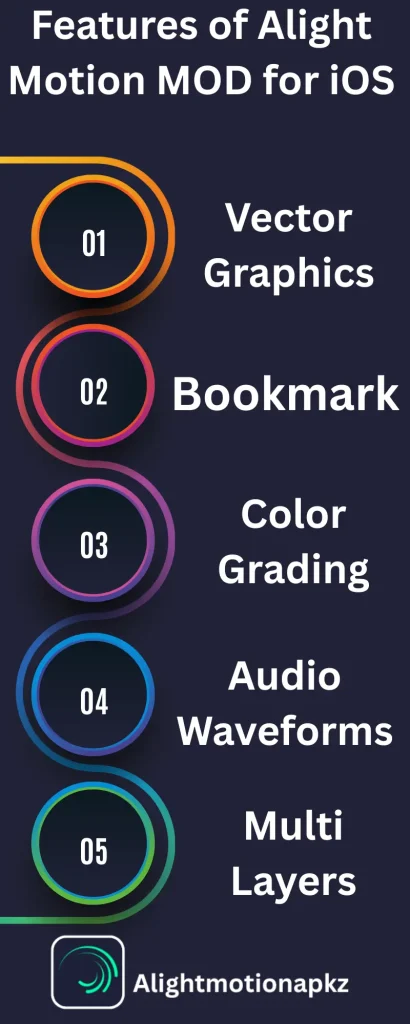 Features of Alight Motion MOD for iOS

01
Vector Graphics

02
Bookmark

03
Color Grading

04
Audio Waveforms

05
Multi Layers

Alightmotionapkz