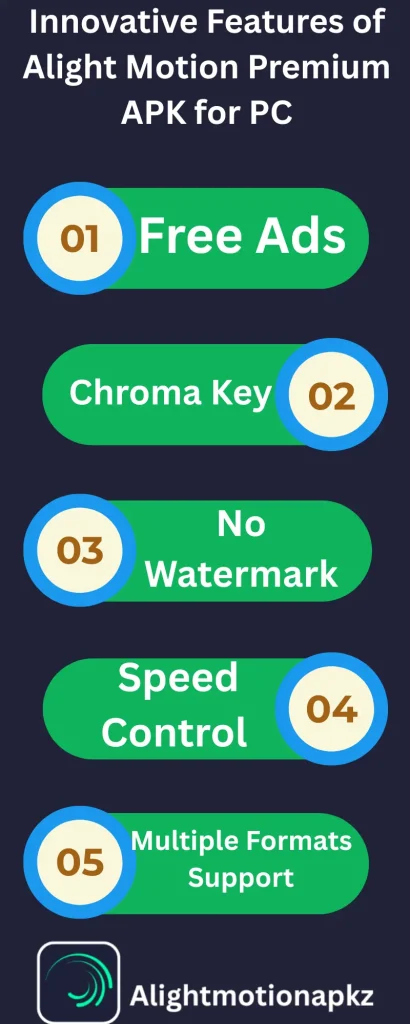 Innovative Features of Alight Motion Premium APK for PC

01 Free Ads

Chroma Key 02

03 No Watermark

Speed Control 04

05 Multiple Formats Support

Alightmotionapkz