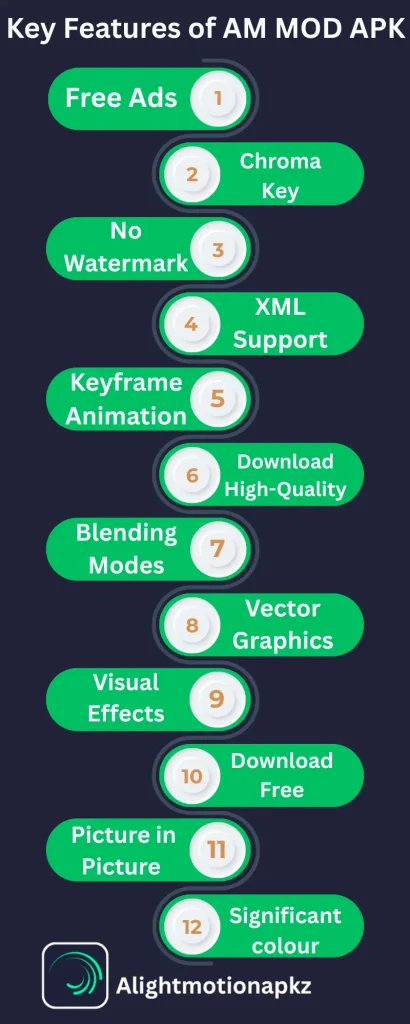 Key Features of AM MOD APK

Free Ads 1

2 Chroma Key

No Watermark 3

4 XML Support

Keyframe Animation 5

6 Download High-Quality

Blending Modes 7

8 Vector Graphics

Visual Effects 9

10 Download Free

Picture in Picture 11

12 Significant colour

Alightmotionapkz